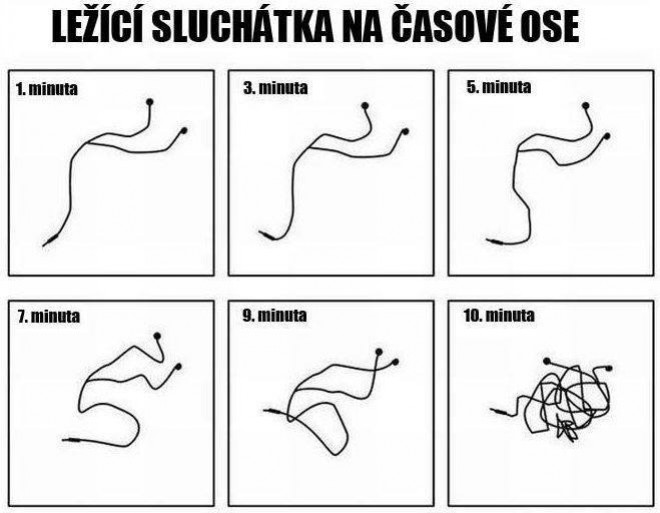 LEŽÍCÍ SLUCHÁTKA NA ČASOVÉ OSE

1. minuta

3. minuta

5. minuta

7. minuta

9. minuta

10. minuta